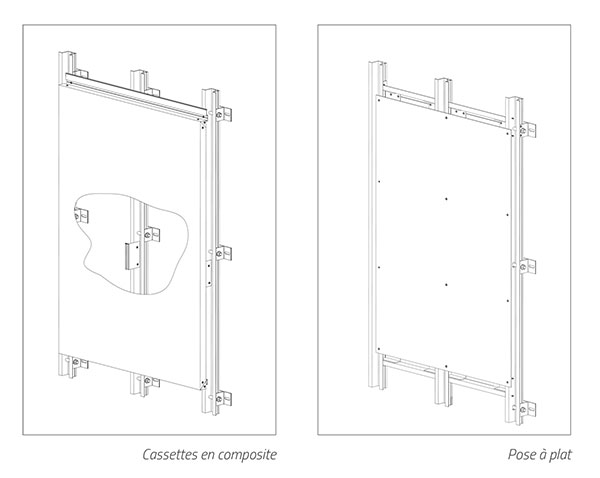 Cassettes en composite

Pose à plat