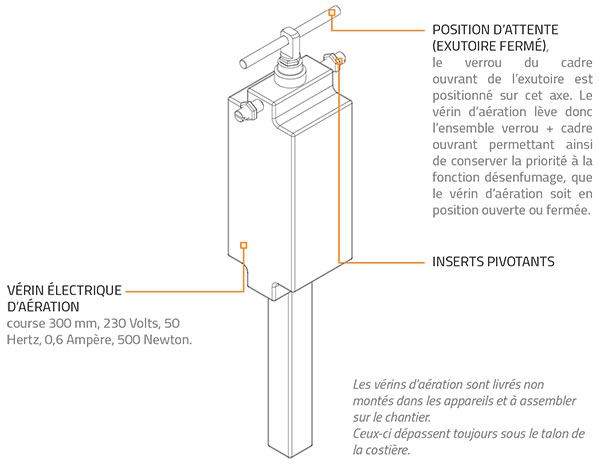 POSITION D'ATTENTE (EXUTOIRE FERMÉ),
le verrou du cadre ouvrant de l'exutoire est positionné sur cet axe. Le vérin d'aération lève donc l'ensemble verrou + cadre ouvrant permettant ainsi de conserver la priorité à la fonction désenfumage, que le vérin d'aération soit en position ouverte ou fermée.

INSERTS PIVOTANTS

VÉRIN ÉLECTRIQUE D'AÉRATION
course 300 mm, 230 Volts, 50 Hertz, 0,6 Ampère, 500 Newton.

Les vérins d'aération sont livrés non montés dans les appareils et à assembler sur le chantier.
Ceux-ci dépassent toujours sous le talon de la costière.